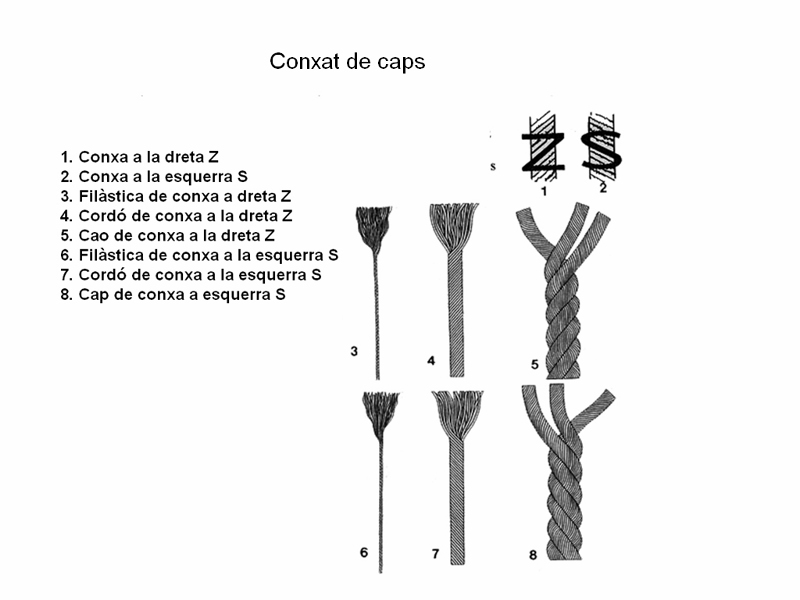 Conxat de caps

1. Conxa a la dreta Z
2. Conxa a la esquerra S
3. Filàstica de conxa a dreta Z
4. Cordó de conxa a la dreta Z
5. Cao de conxa a la dreta Z
6. Filàstica de conxa a la esquerra S
7. Cordó de conxa a la esquerra S
8. Cap de conxa a esquerra S

s
Z S
1 2

3 4 5

6 7 8